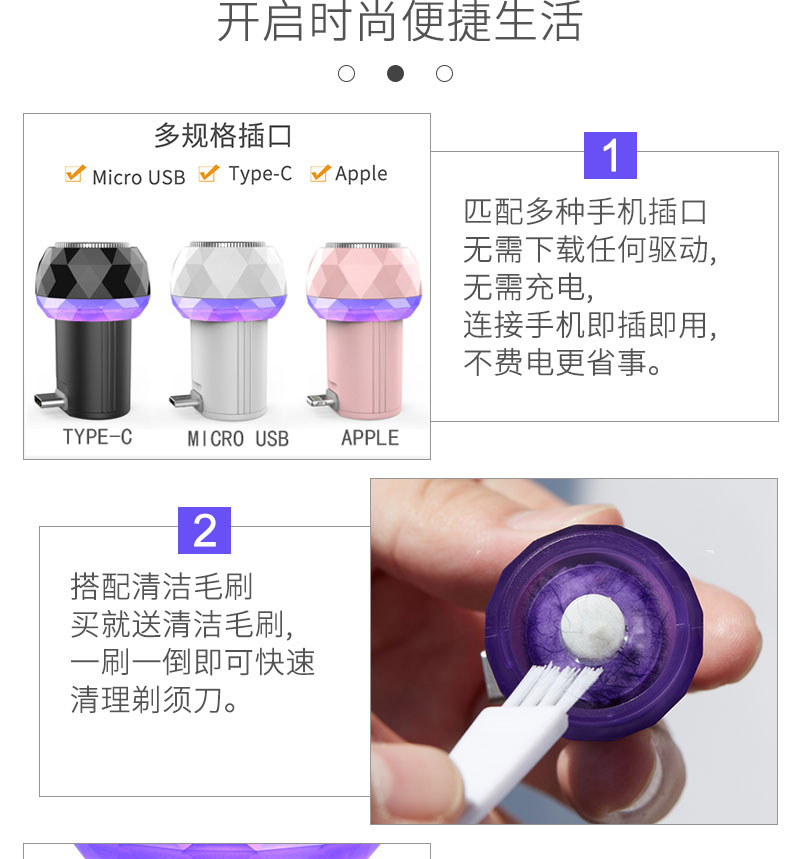 开启时尚便捷生活

多规格插口

Micro USB Type-C Apple

TYPE-C MICRO USB APPLE

1

匹配多种手机插口
无需下载任何驱动,
无需充电,
连接手机即插即用,
不费电更省事。

2

搭配清洁毛刷
买就送清洁毛刷,
一刷一倒即可快速
清理剃须刀。